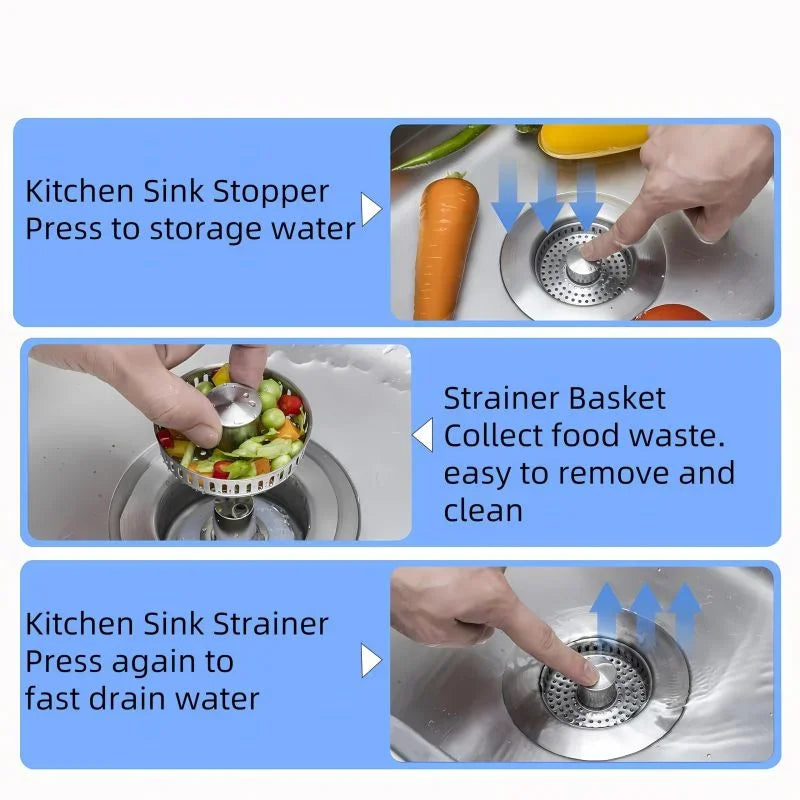 Kitchen Sink Stopper
Press to storage water

Strainer Basket
Collect food waste.
easy to remove and clean

Kitchen Sink Strainer
Press again to fast drain water